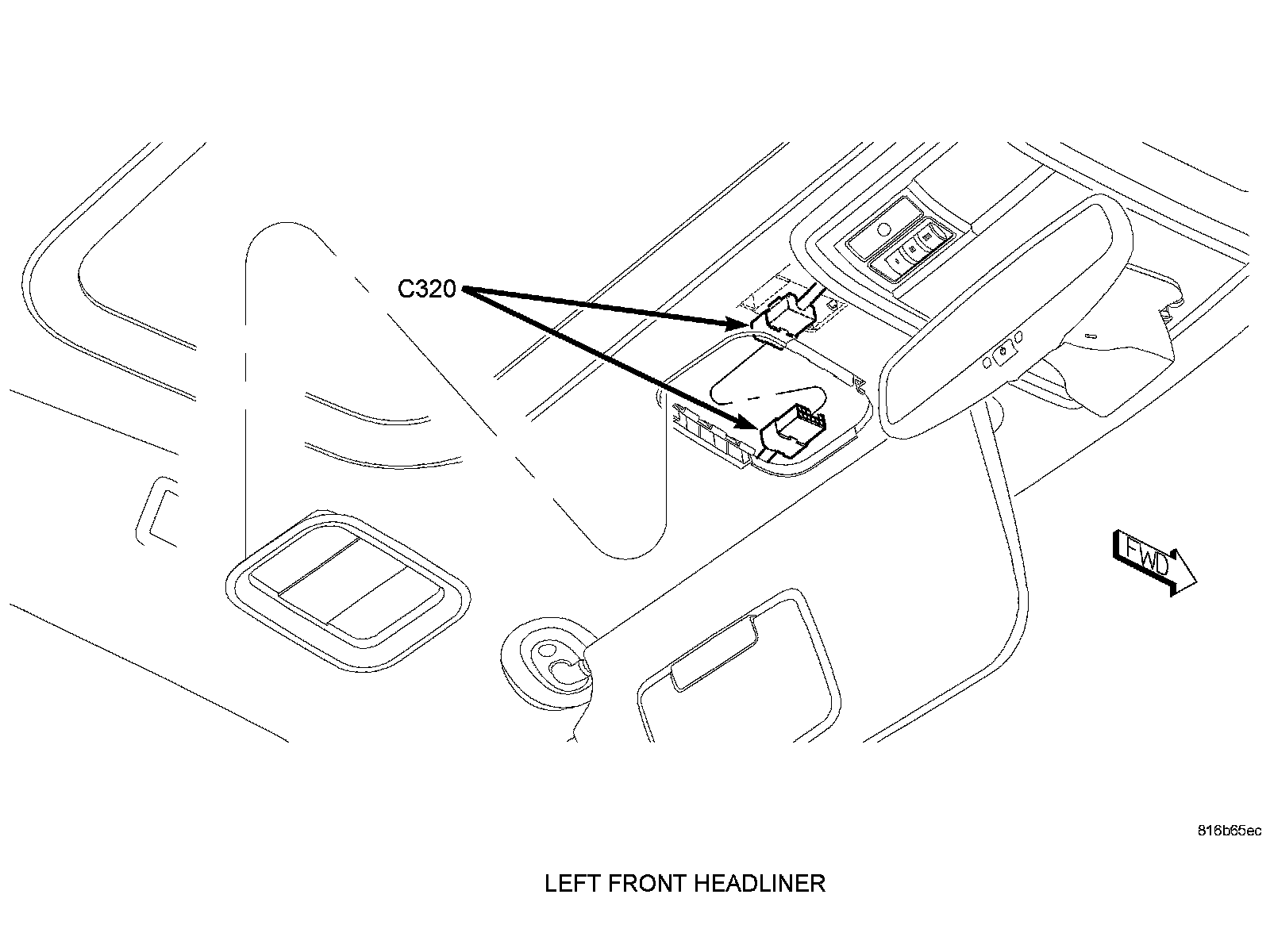 C320

FWD

816b65ec

LEFT FRONT HEADLINER