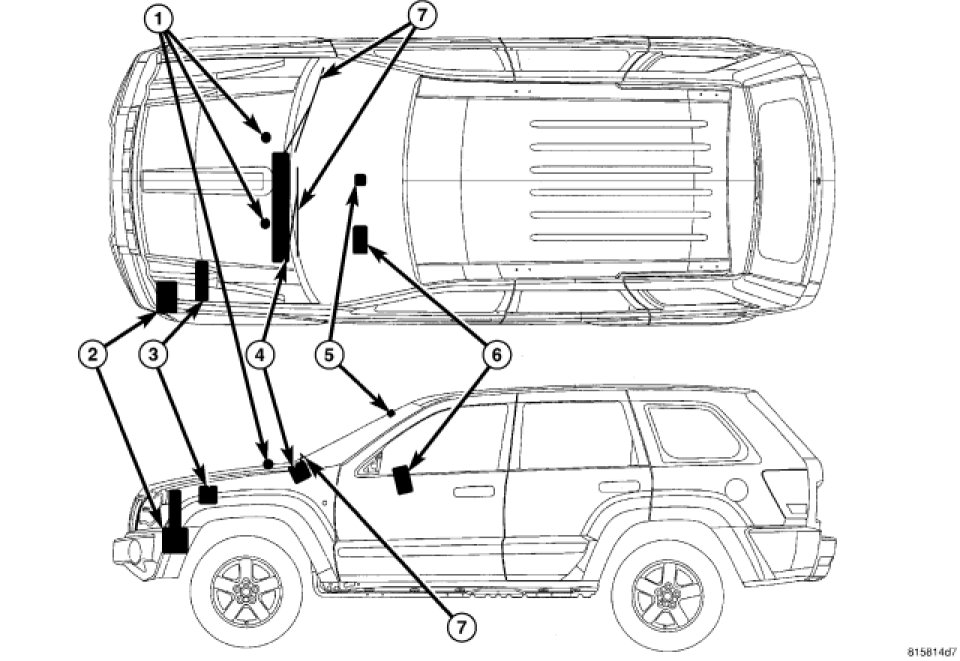 1
7
2
3
4
5
6
7
815814d7