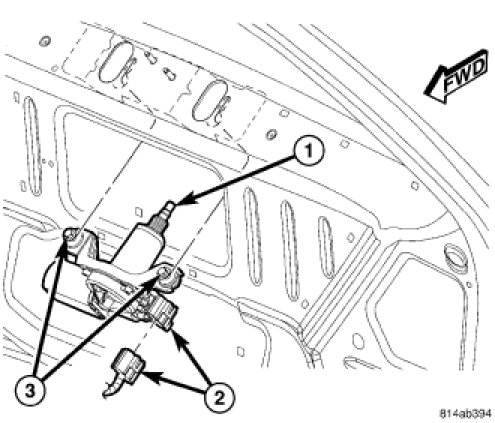 FWD

1

3

2

814ab394