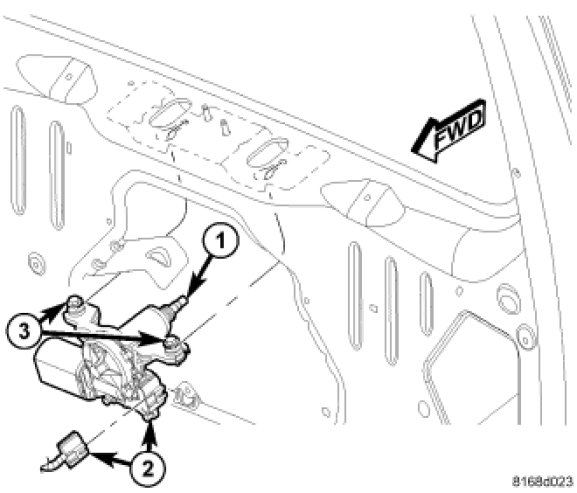 FWD

1

3

2

8168d023