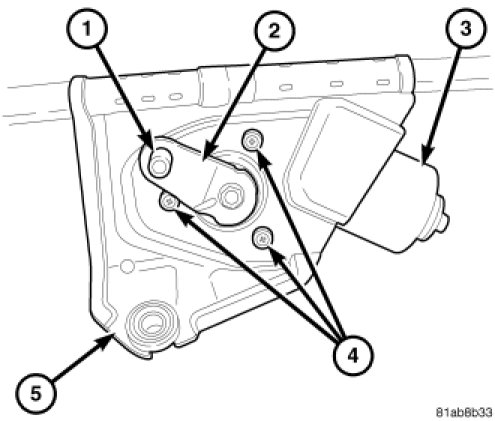 1
2
3
4
5
81ab8b33