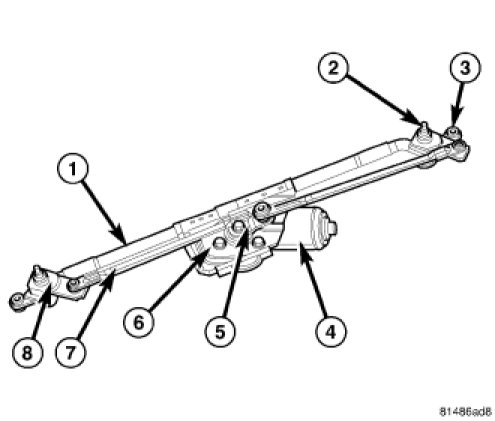 2
3
1
6
5
4
8
7
81486ad8