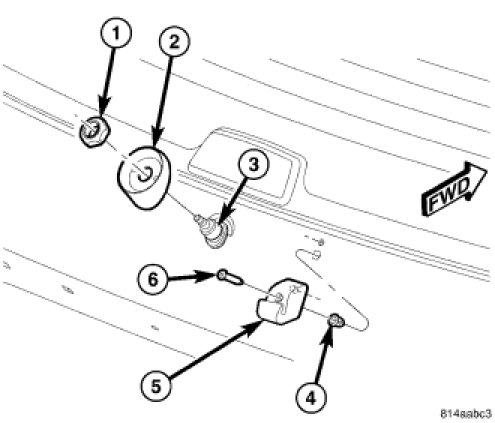 1
2
3
FWD
6
5
4
814aabc3