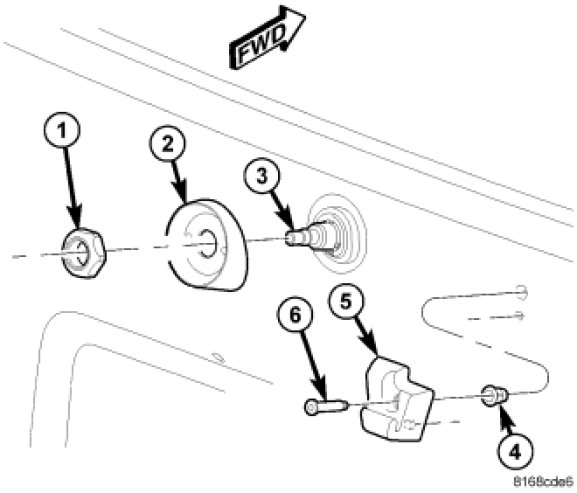 FWD

1

2

3

6

5

4

8168cde6