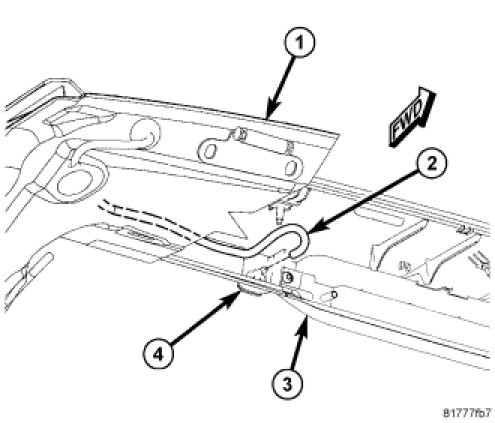 1
FWD
2
4
3
81777fb7