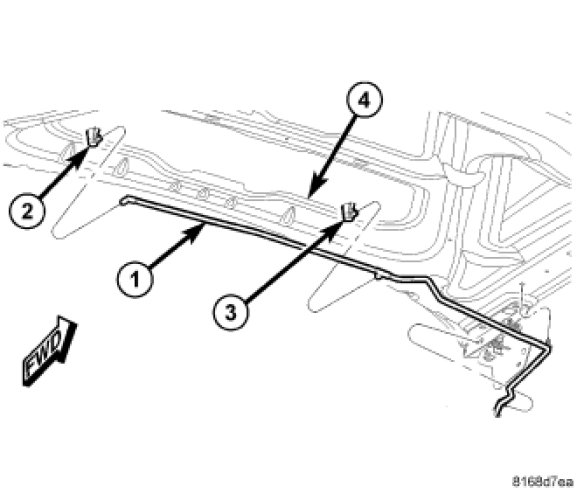 4
2
1
3
FWD
8168d7ea