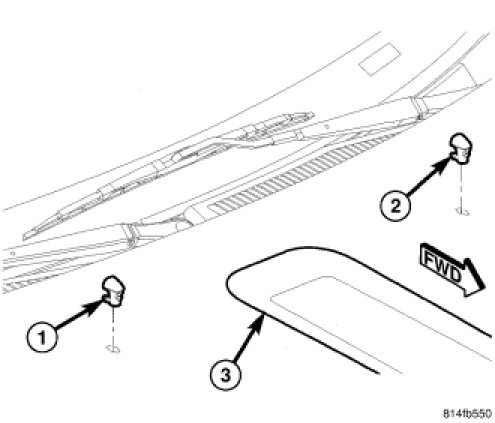 2

FWD

1

3

814fb550