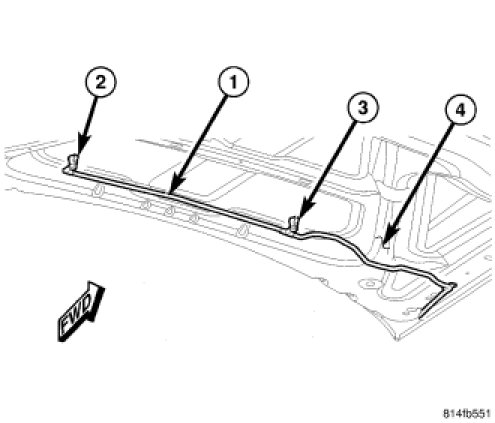 2
1
3
4
FWD
814fb551