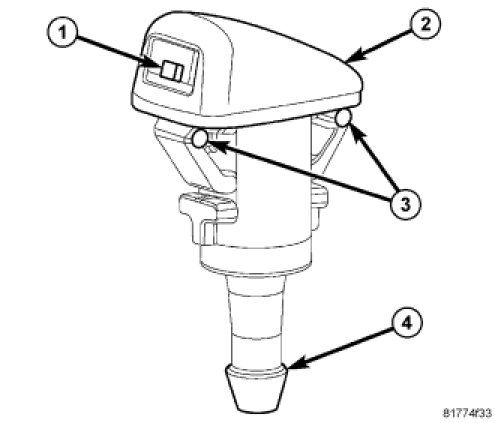 1
2
3
4
81774f33