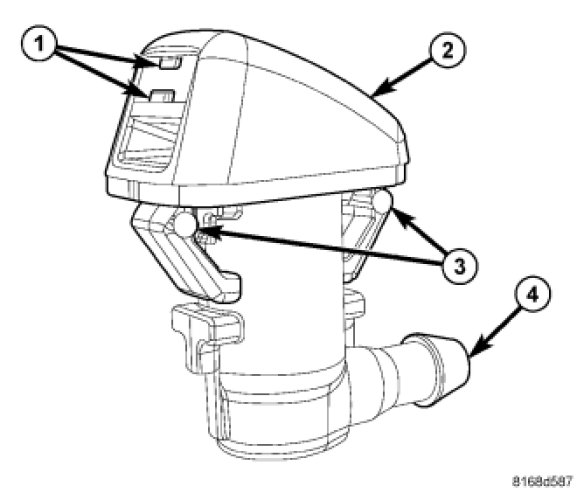 1
2
3
4
8168d587