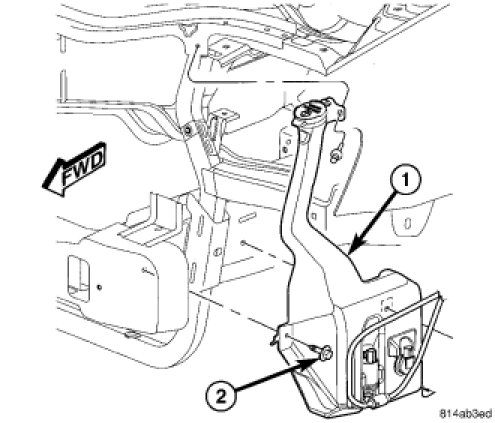 FWD
1
2
814ab3ed