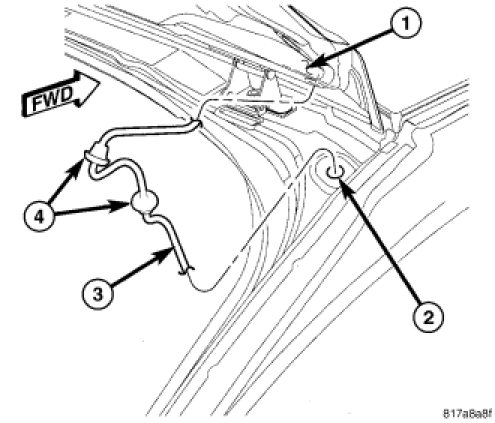 1
FWD
4
3
2
817a8a8f