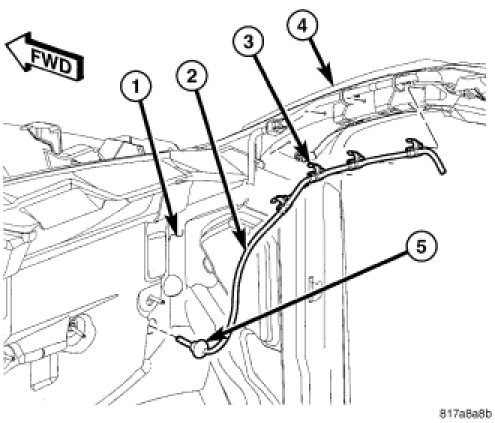 FWD

1

2

3

4

5

817a8a8b