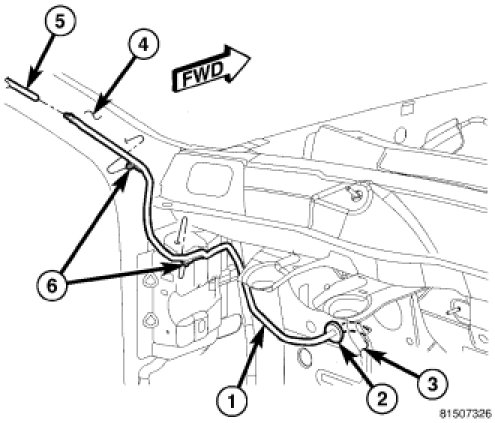 5
4
FWD
6
1
2
3
81507326