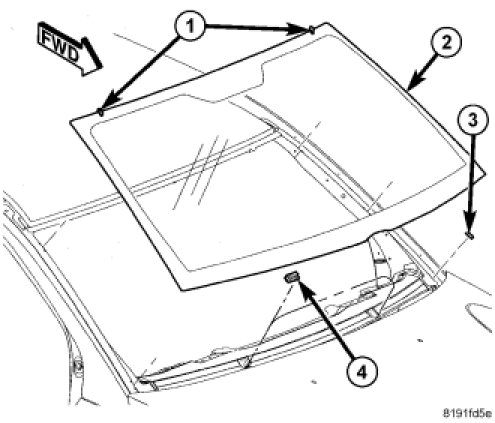 FWD
1
2
3
4
8191fd5e