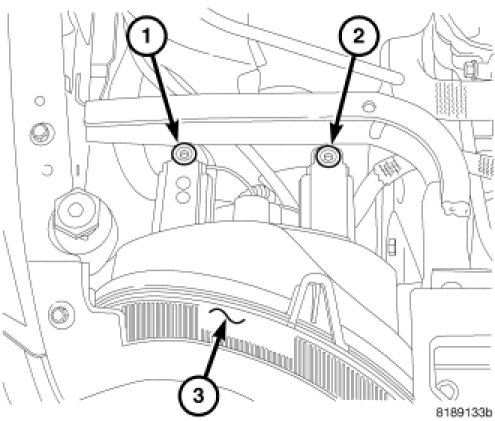 1
2
3
8189133b