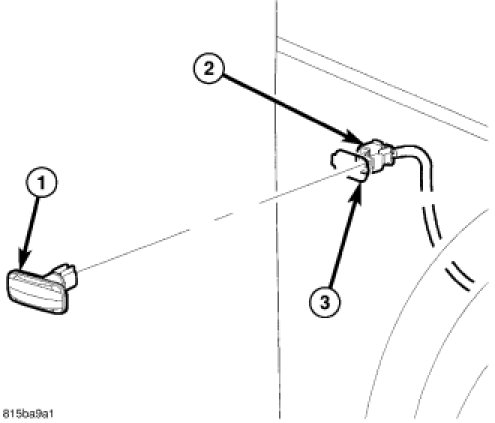 2
1
3
815ba9a1