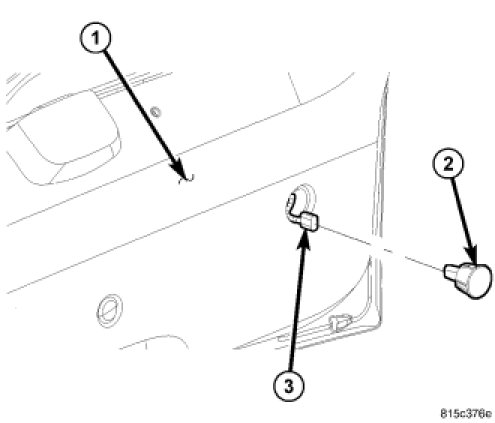 1

2

3

815c376e