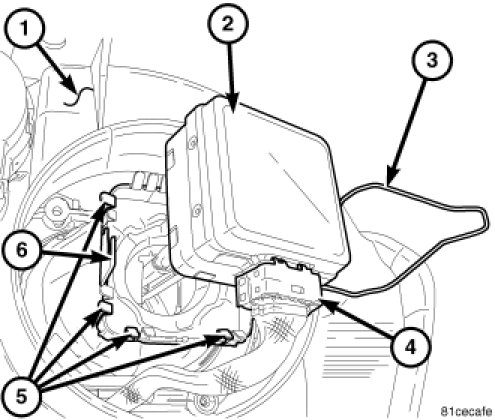 1
2
3
6
4
5
81cecafe