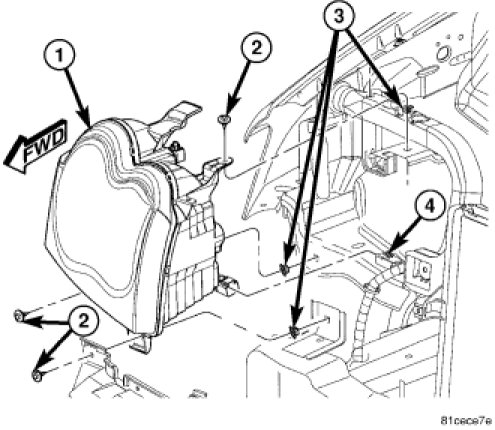 3
1
2
FWD
4
2
81cece7e