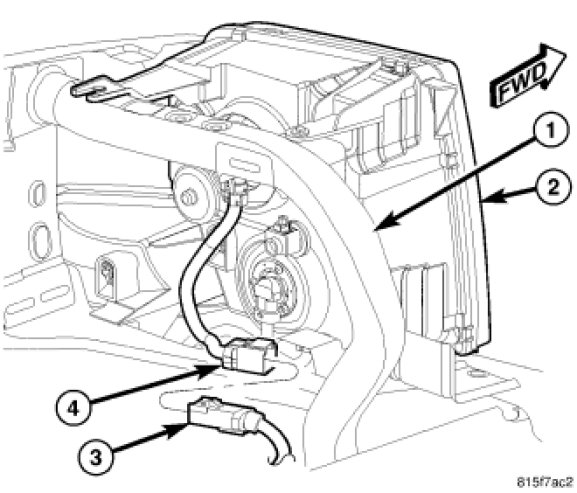 FWD

1

2

4

3

815f7ac2