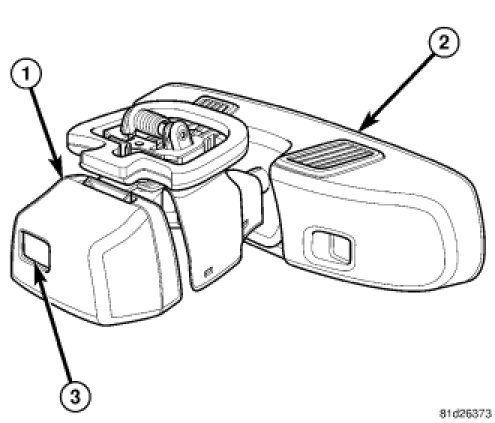 1

2

3

81d26373