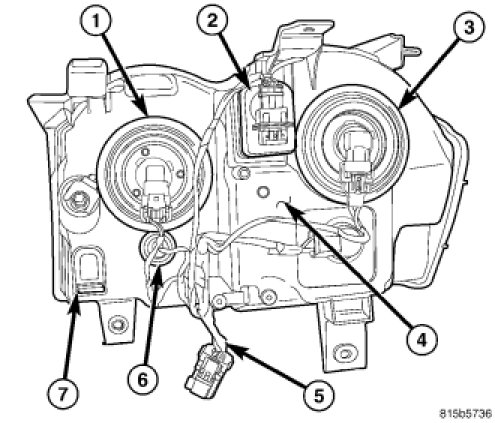 1
2
3
4
5
6
7
815b5736