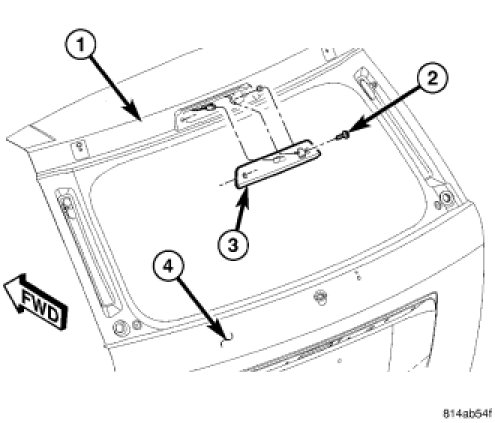 1
2
3
4
FWD
814ab64f