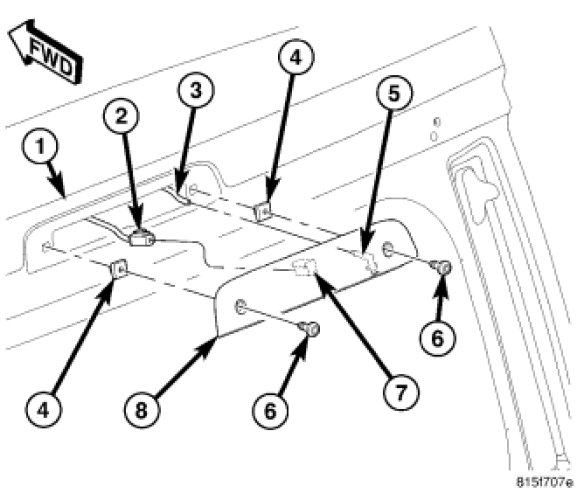 FWD
4
3
5
2
1
6
4
8
6
7
815f707e