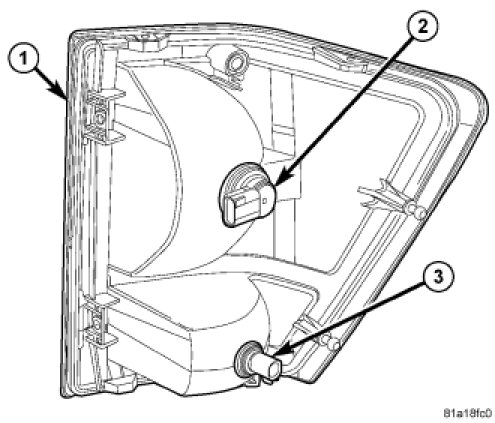 1
2
3
81a18fc0