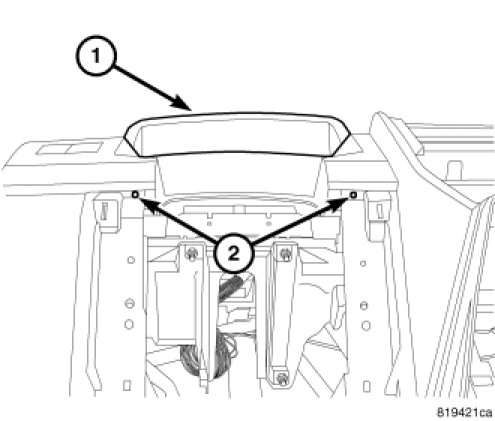 1

2

819421ca