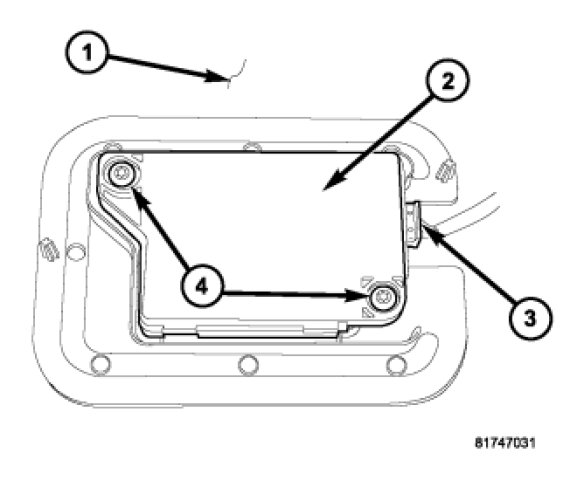 1
2
4
3
81747031