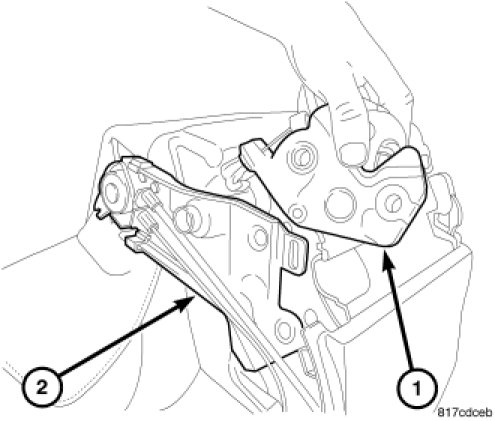 2

1

817cdceb