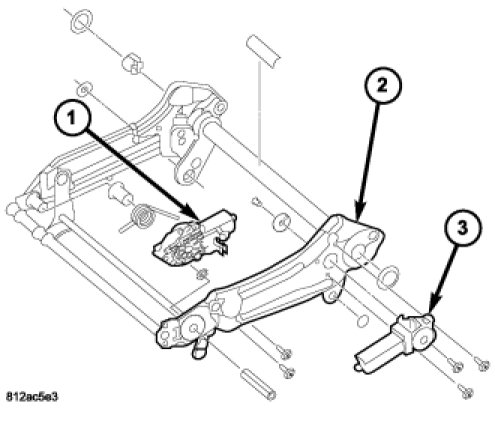 1
2
3
812ac5e3