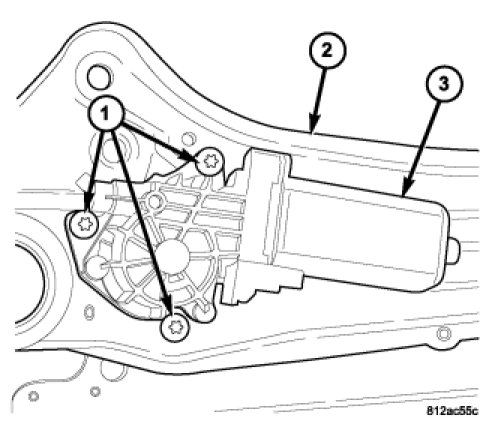 2
3
1
812ac55c