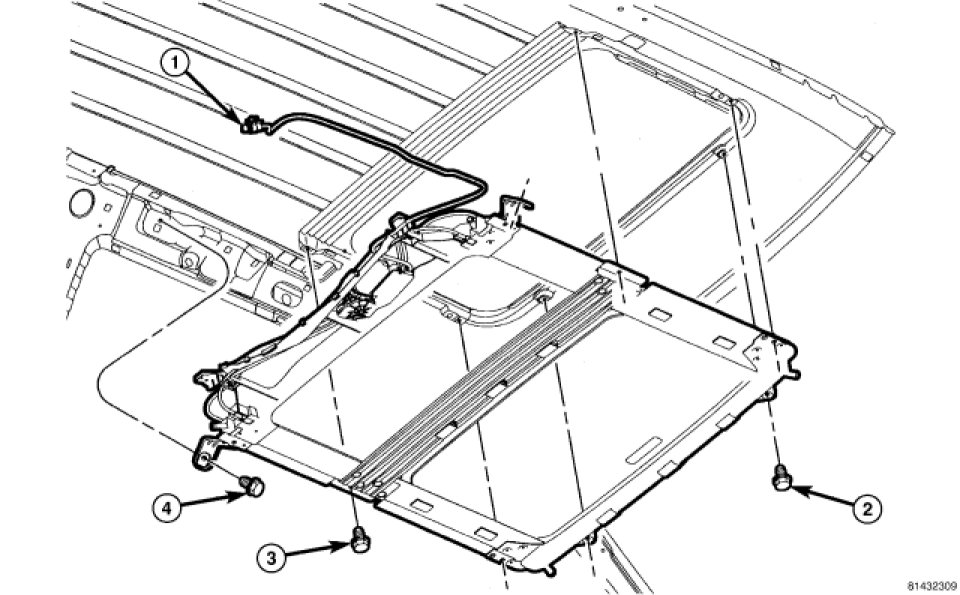 1
4
3
2
81432309