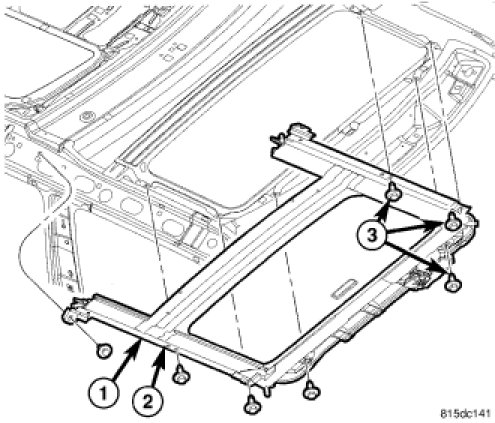 3
1
2
815dc141