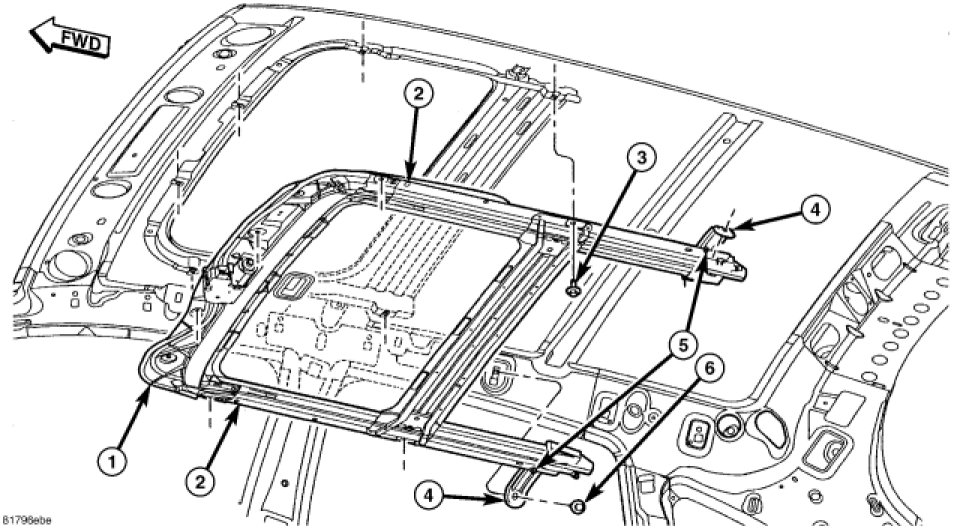 FWD
2
3
4
5
6
1
2
4
81798ebe