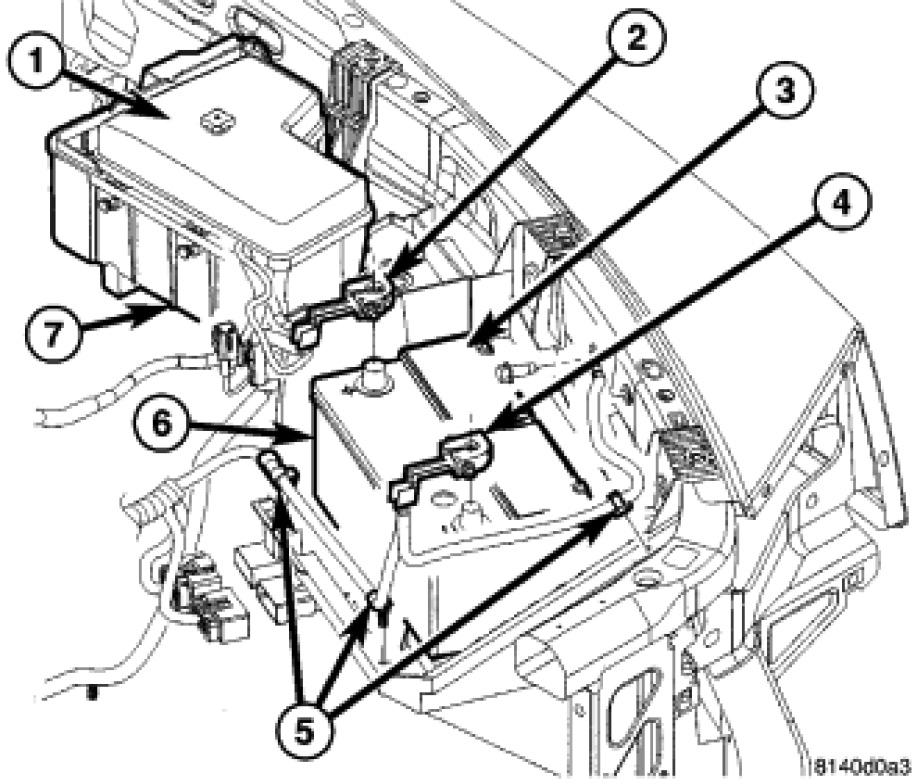 1
2
3
4
7
6
5
8140d0a3