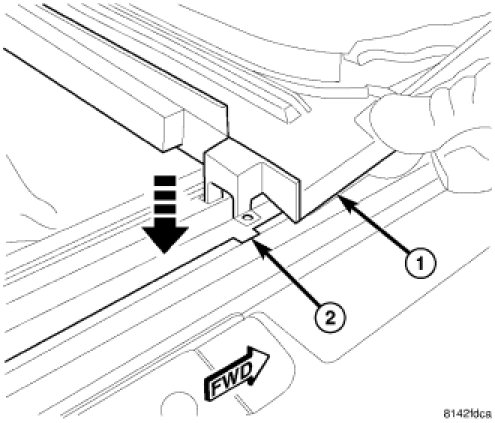 1
2
FWD
8142fdca