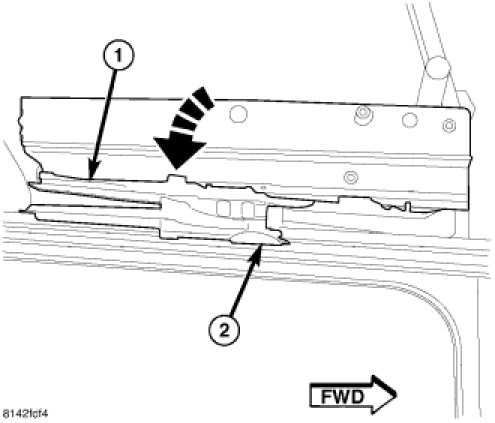 1

2

FWD

8142fcf4