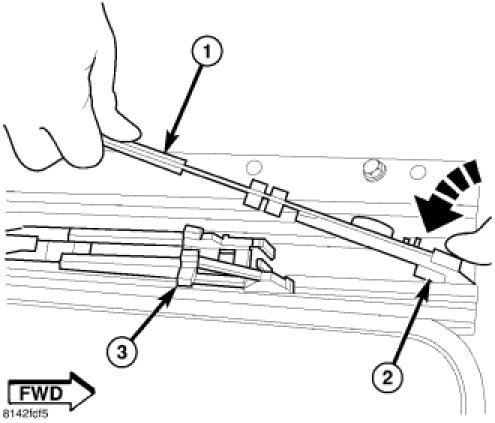 1

3

2

FWD

8142fcf5