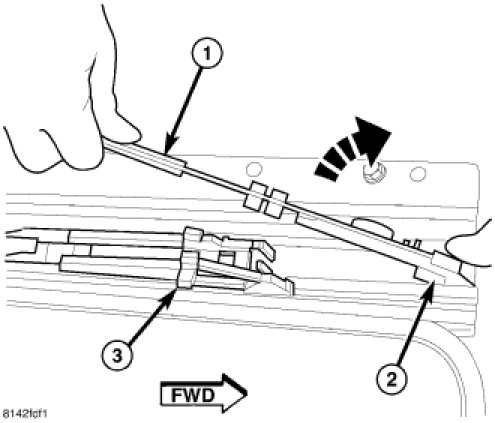 1
3
2
FWD
8142fcf1