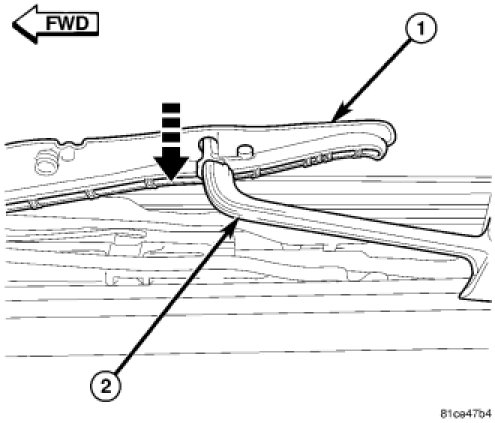 FWD

1

2

81ca47b4