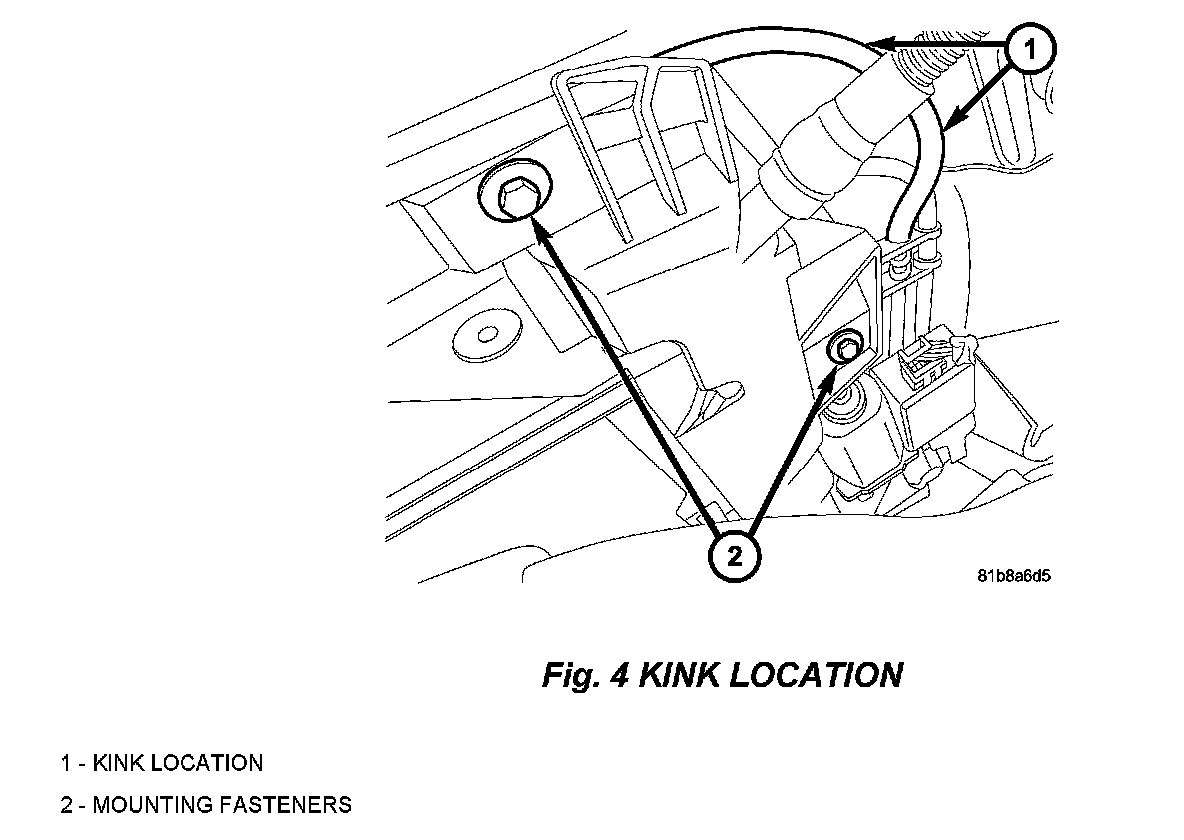 1

2

81b8a6d5

Fig. 4 KINK LOCATION

1 - KINK LOCATION

2 - MOUNTING FASTENERS