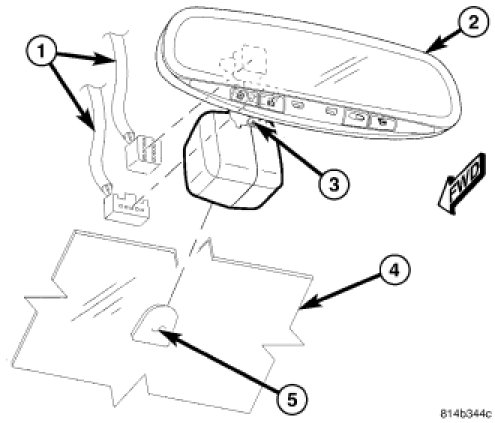 1
2
3
FWD
4
5
814b344c