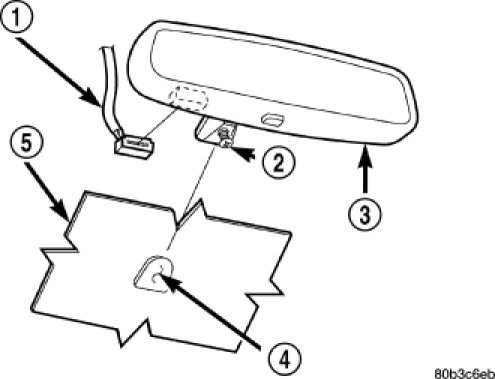 1

5

2

3

4

80b3c6eb