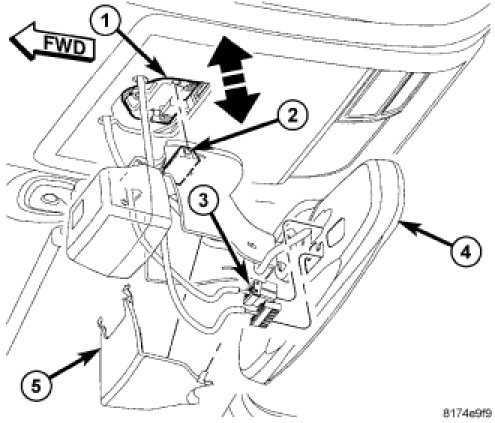 FWD
1
2
3
4
5
8174e9f9