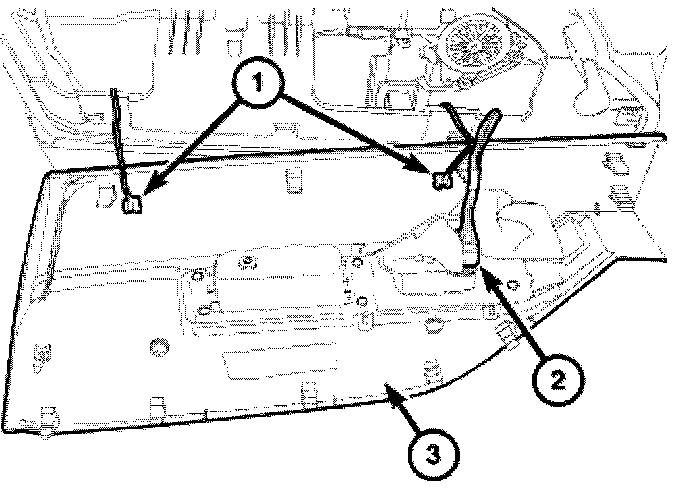 1
2
3