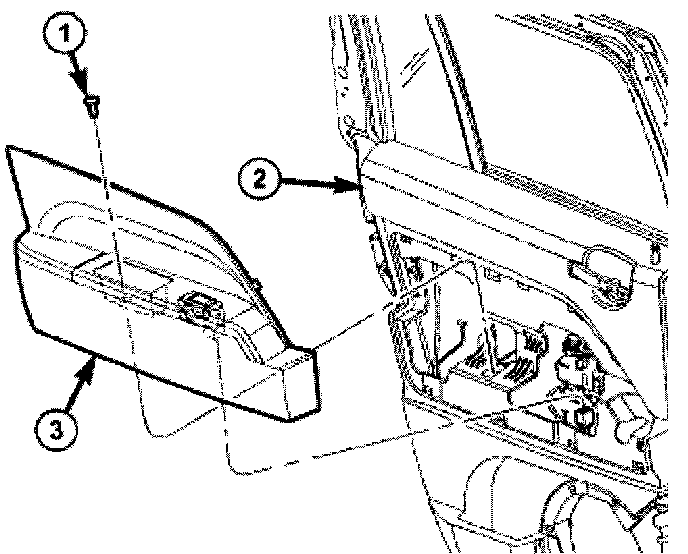 1
2
3